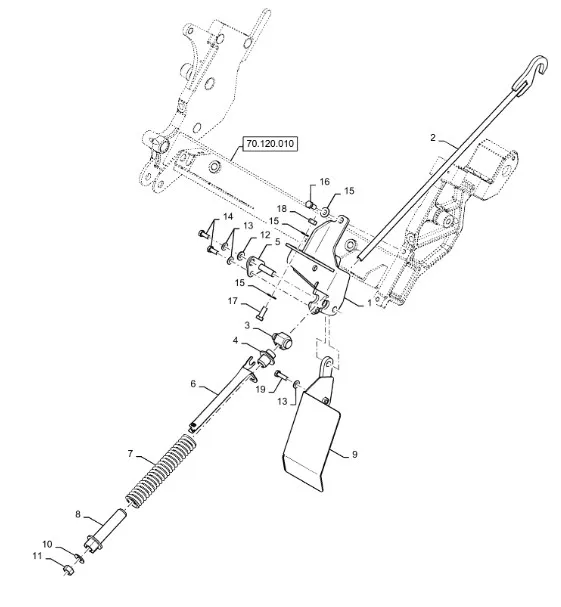 70.120.010
2
16
15
18
15
14
13
12
5
15
17
1
3
4
6
19
13
7
9
8
10
11